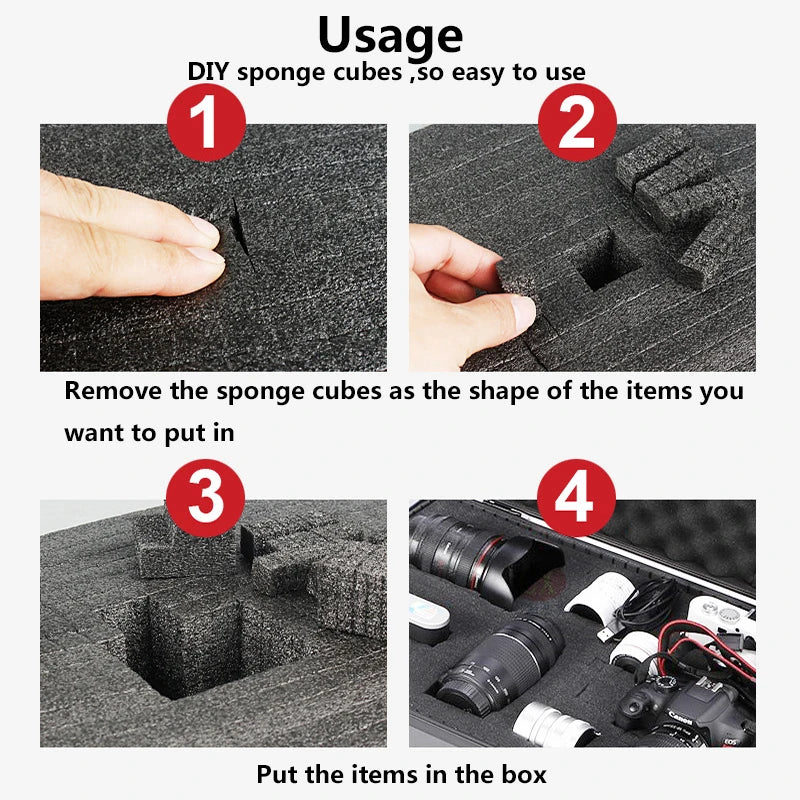 Usage

DIY sponge cubes ,so easy to use

1

2

Remove the sponge cubes as the shape of the items you want to put in

3

4

Put the items in the box