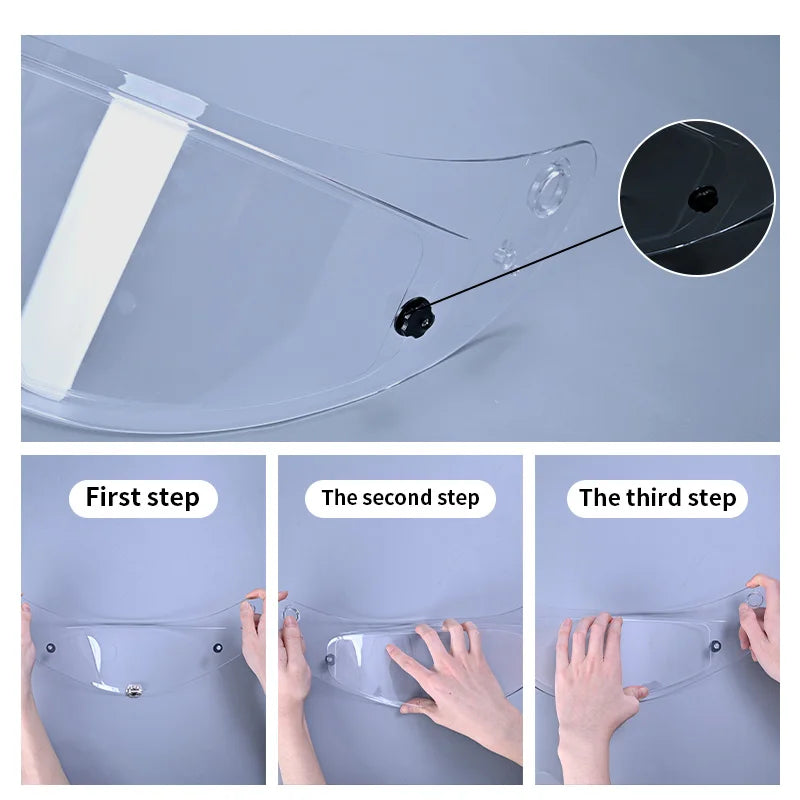 First step

The second step

The third step