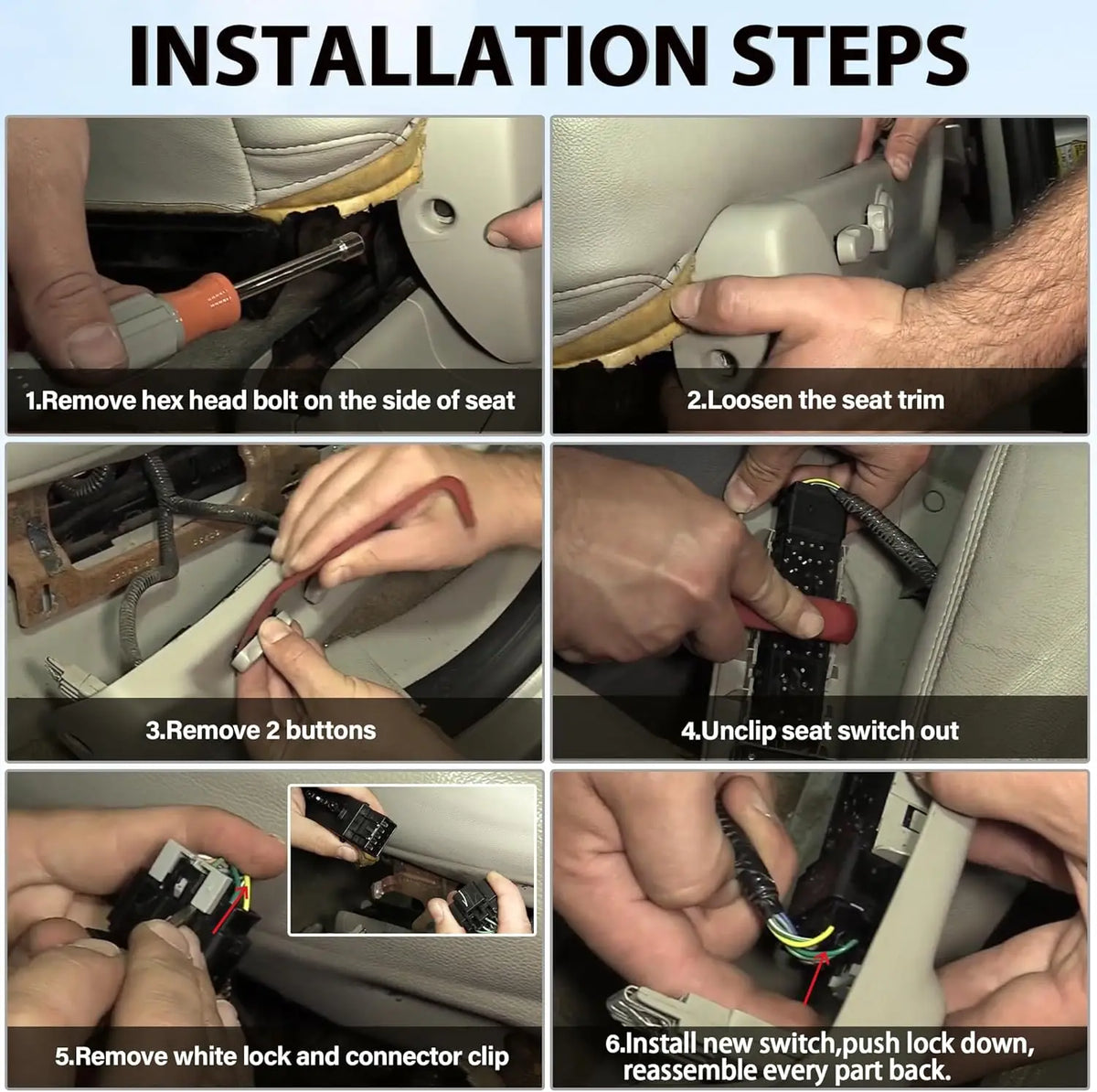 INSTALLATION STEPS

1.Remove hex head bolt on the side of seat

2.Loosen the seat trim

3.Remove 2 buttons

4.Unclip seat switch out

5.Remove white lock and connector clip

6.Install new switch,push lock down, reassemble every part back.